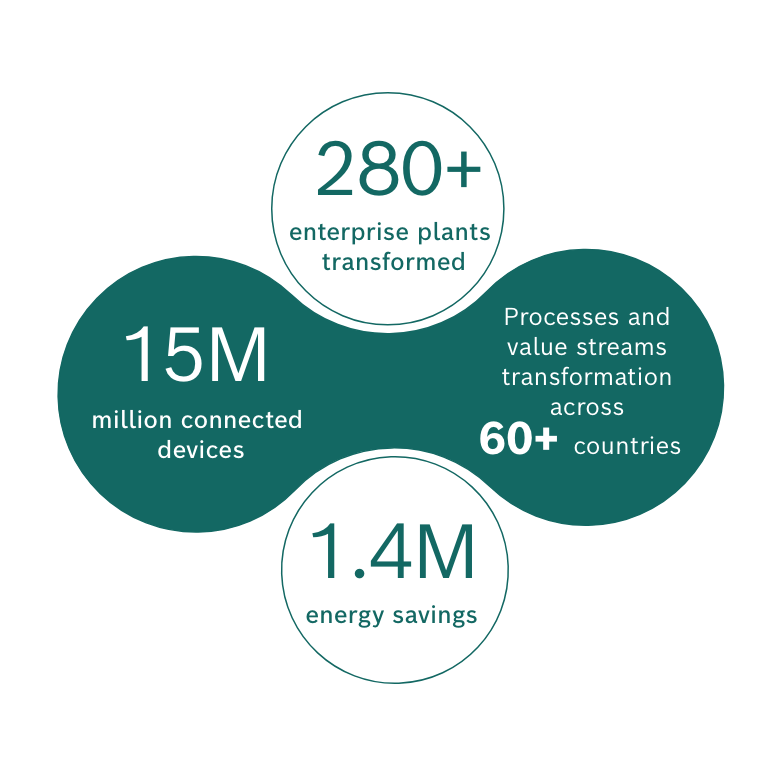 280+
enterprise plants transformed

15M
million connected devices

Processes and value streams transformation across
60+ countries

1.4M
energy savings